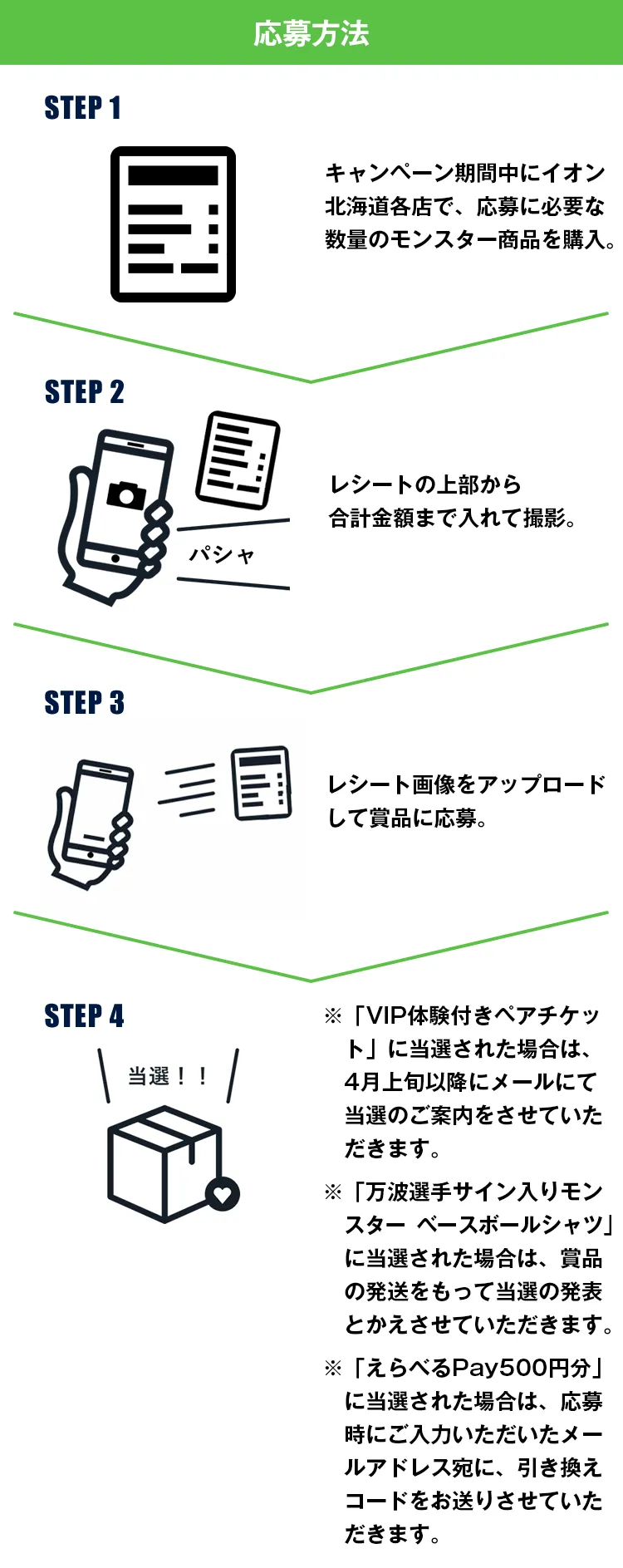 応募方法

STEP 1

キャンペーン期間中にイオン北海道各店で、応募に必要な数量のモンスター商品を購入。

STEP 2

パシャ

レシートの上部から合計金額まで入れて撮影。

STEP 3

レシート画像をアップロードして賞品に応募。

STEP 4

当選！！

※「VIP体験付きペアチケット」に当選された場合は、4月上旬以降にメールにて当選のご案内をさせていただきます。

※「万波選手サイン入りモンスター ベースボールシャツ」に当選された場合は、賞品の発送をもって当選の発表とかえさせていただきます。

※「えらべるPay500円分」に当選された場合は、応募時にご入力いただいたメールアドレス宛に、引き換えコードをお送りさせていただきます。