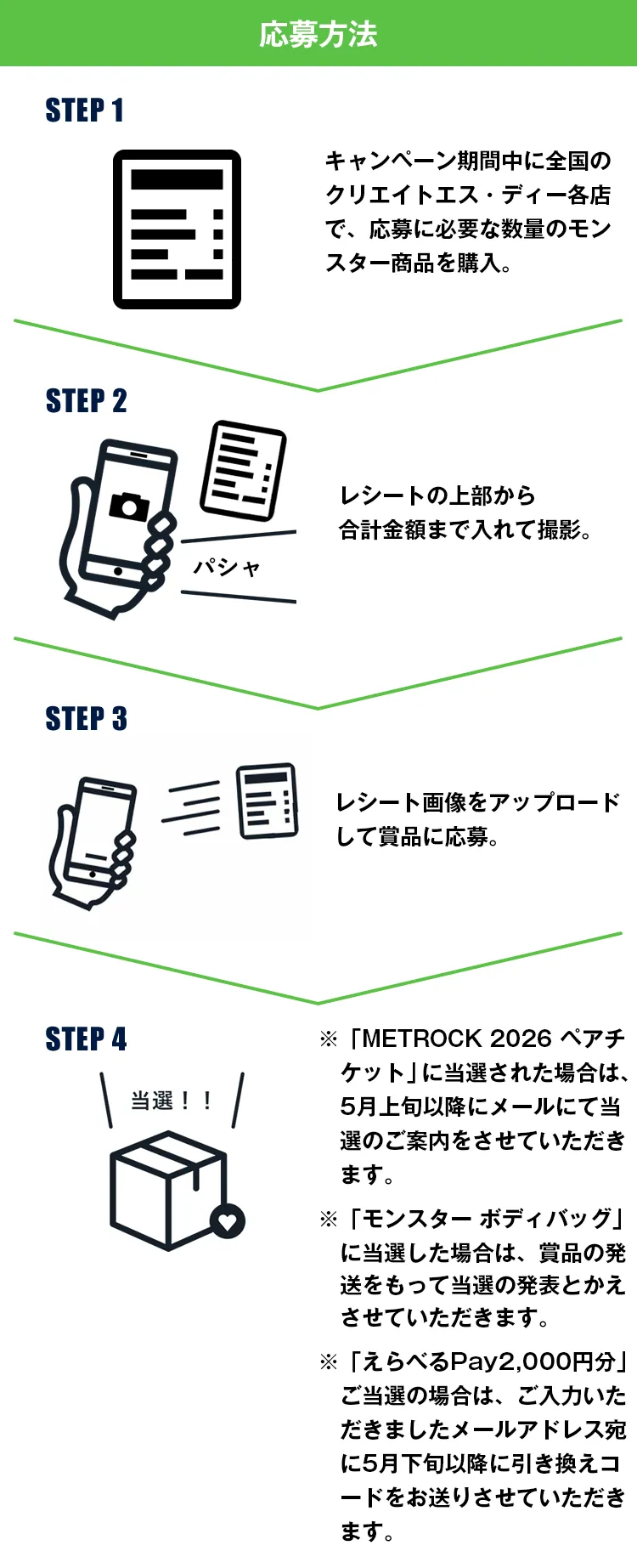 応募方法

STEP 1

キャンペーン期間中に全国のクリエイトエス・ディー各店で、応募に必要な数量のモンスター商品を購入。

STEP 2

パシャ

レシートの上部から合計金額まで入れて撮影。

STEP 3

レシート画像をアップロードして賞品に応募。

STEP 4

当選！！

※「METROCK 2026 ペアチケット」に当選された場合は、5月上旬以降にメールにて当選のご案内をさせていただきます。

※「モンスター ボディバッグ」に当選した場合は、賞品の発送をもって当選の発表とかえさせていただきます。

※「えらべるPay2,000円分」ご当選の場合は、ご入力いただきましたメールアドレス宛に5月下旬以降に引き換えコードをお送りさせていただきます。