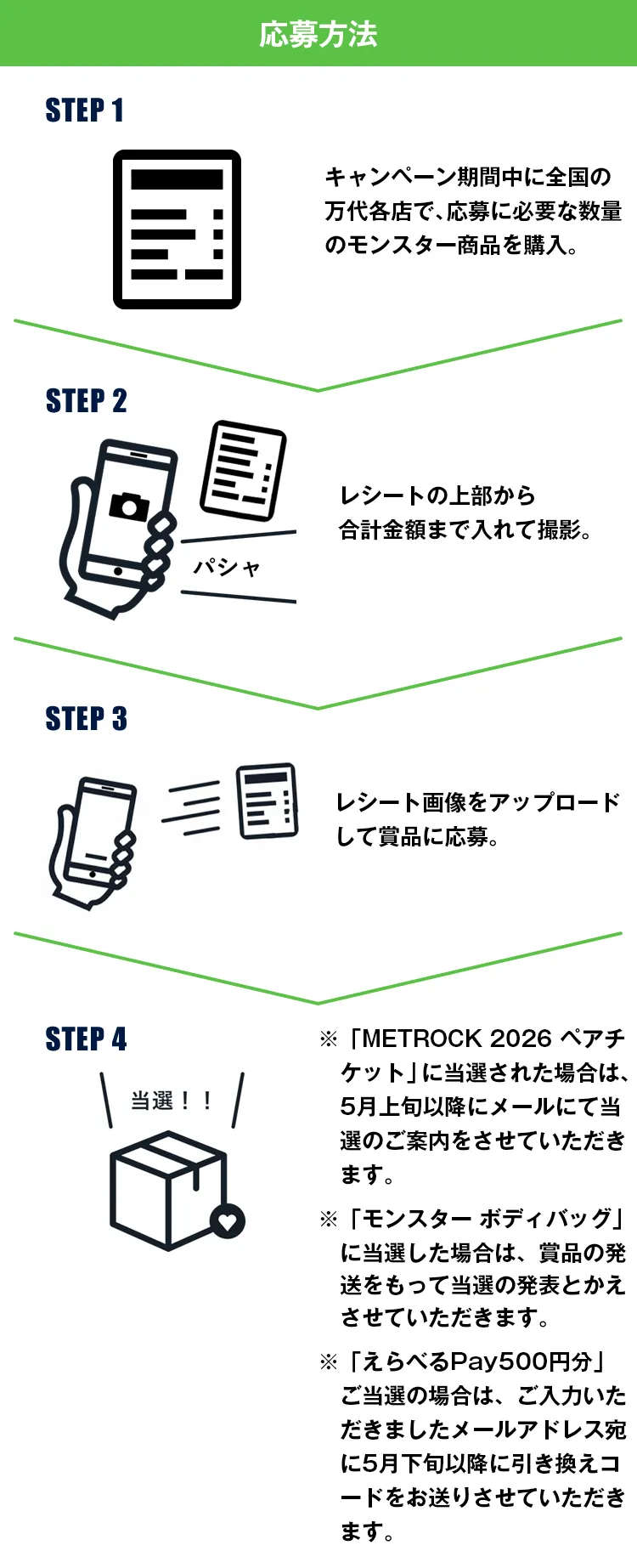 応募方法

STEP 1

キャンペーン期間中に全国の万代各店で、応募に必要な数量のモンスター商品を購入。

STEP 2

パシャ

レシートの上部から合計金額まで入れて撮影。

STEP 3

レシート画像をアップロードして賞品に応募。

STEP 4

当選！！

※「METROCK 2026 ペアチケット」に当選された場合は、5月上旬以降にメールにて当選のご案内をさせていただきます。

※「モンスター ボディバッグ」に当選した場合は、賞品の発送をもって当選の発表とかえさせていただきます。

※「えらべるPay500円分」ご当選の場合は、ご入力いただきましたメールアドレス宛に5月下旬以降に引き換えコードをお送りさせていただきます。