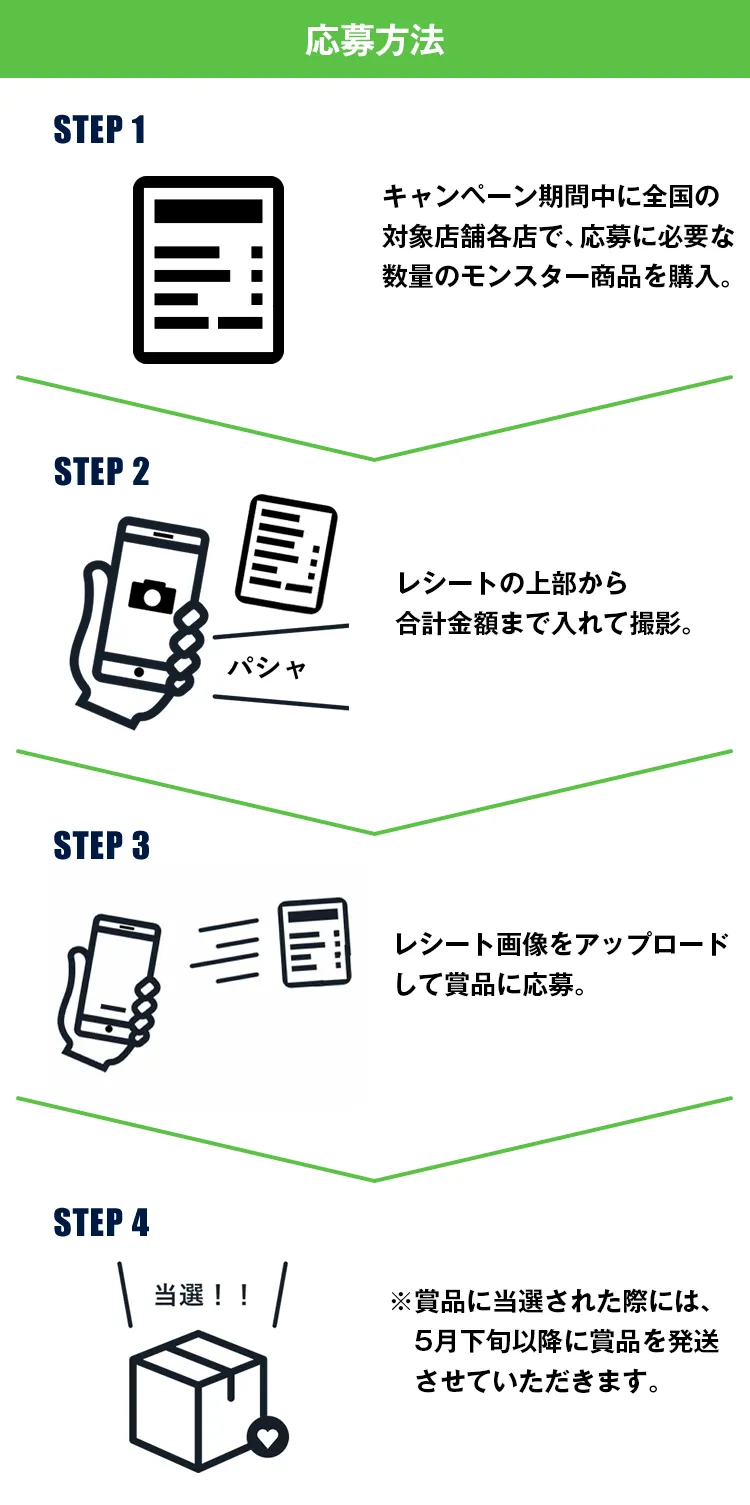 応募方法

STEP 1

キャンペーン期間中に全国の対象店舗各店で、応募に必要な数量のモンスター商品を購入。

STEP 2

パシャ

レシートの上部から合計金額まで入れて撮影。

STEP 3

レシート画像をアップロードして賞品に応募。

STEP 4

当選！！

※賞品に当選された際には、5月下旬以降に賞品を発送させていただきます。