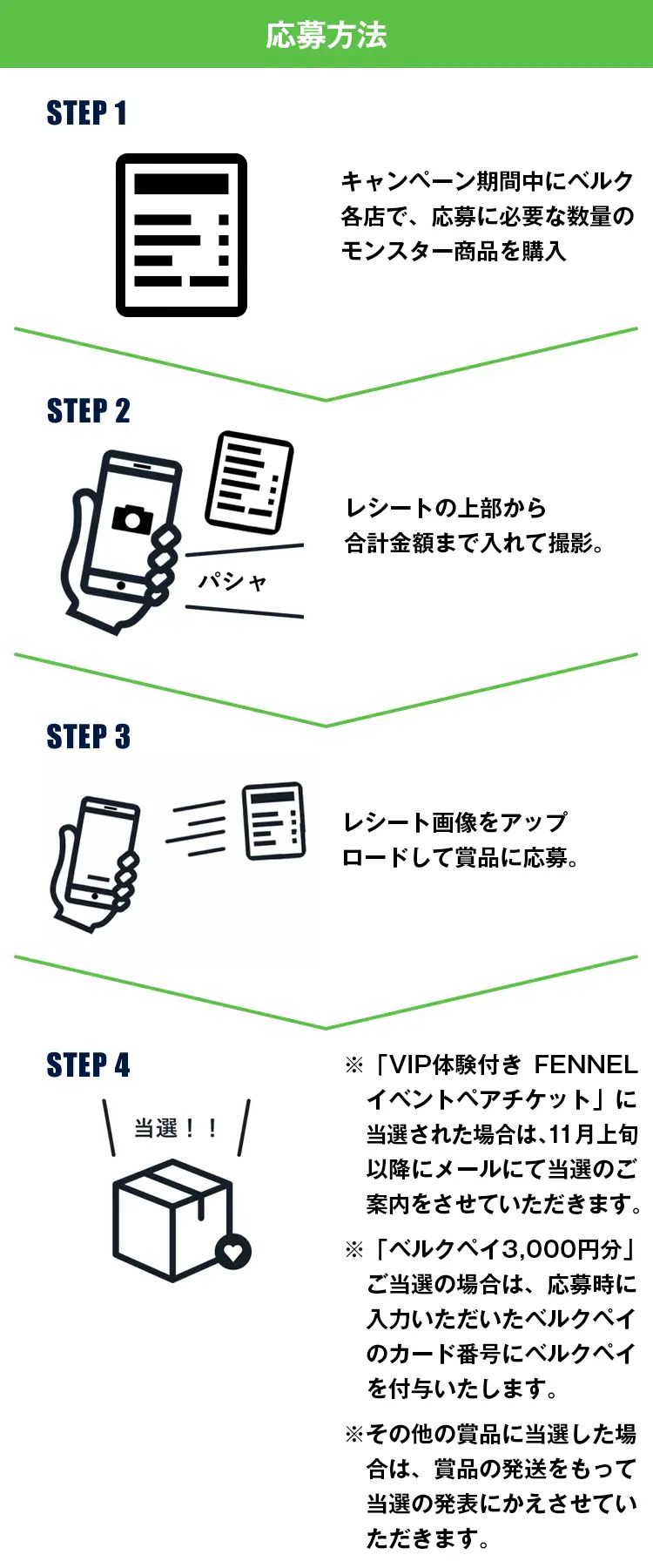 応募方法

STEP 1

キャンペーン期間中にベルク各店で、応募に必要な数量のモンスター商品を購入

STEP 2

パシャ

レシートの上部から合計金額まで入れて撮影。

STEP 3

レシート画像をアップロードして賞品に応募。

STEP 4

当選！！

※「VIP体験付き FENNELイベントペアチケット」に当選された場合は、11月上旬以降にメールにて当選のご案内をさせていただきます。

※「ベルクペイ3,000円分」ご当選の場合は、応募時に入力いただいたベルクペイのカード番号にベルクペイを付与いたします。

※その他の賞品に当選した場合は、賞品の発送をもって当選の発表にかえさせていただきます。