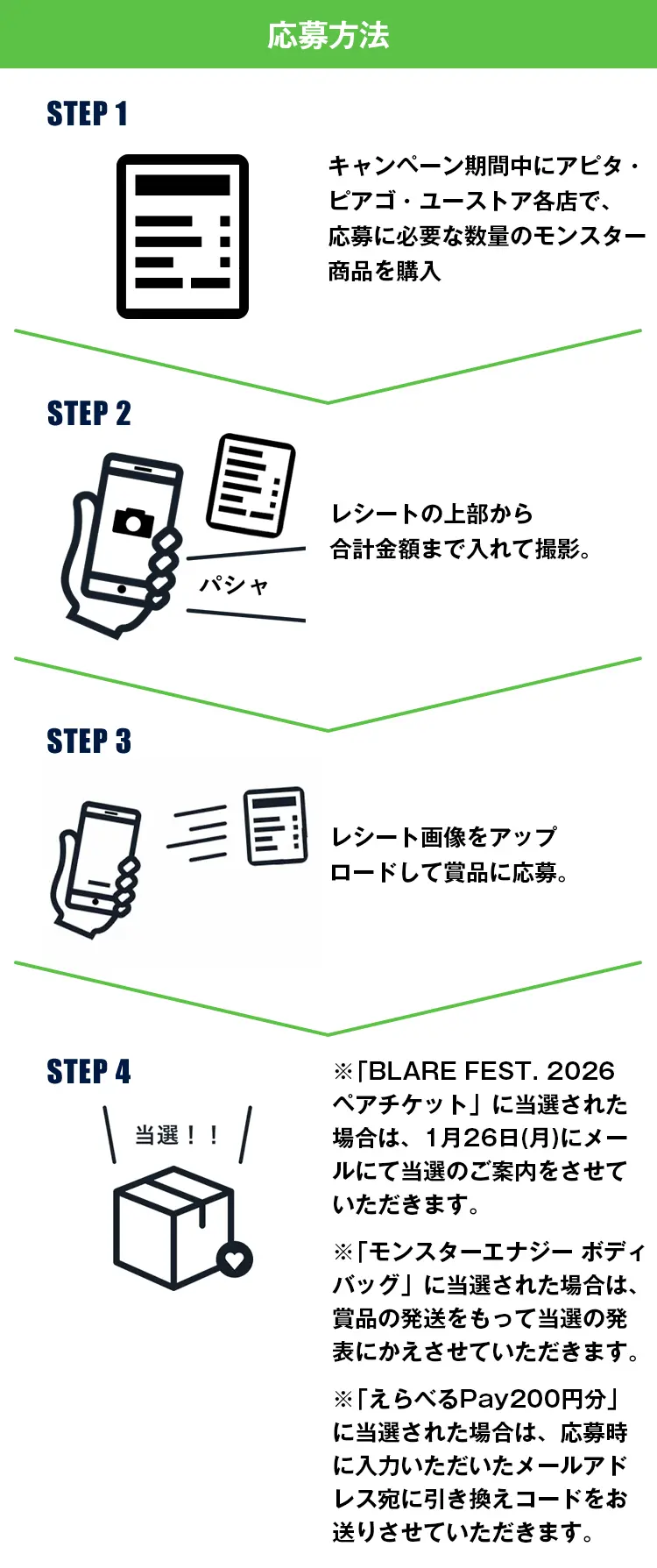 応募方法

STEP 1

キャンペーン期間中にアピタ・ピアゴ・ユーストア各店で、応募に必要な数量のモンスター商品を購入

STEP 2

パシャ

レシートの上部から合計金額まで入れて撮影。

STEP 3

レシート画像をアップロードして賞品に応募。

STEP 4

当選！！

※「BLARE FEST. 2026 ペアチケット」に当選された場合は、1月26日(月)にメールにて当選のご案内をさせていただきます。

※「モンスターエナジー ボディバッグ」に当選された場合は、賞品の発送をもって当選の発表にかえさせていただきます。

※「えらべるPay200円分」に当選された場合は、応募時に入力いただいたメールアドレス宛に引き換えコードをお送りさせていただきます。