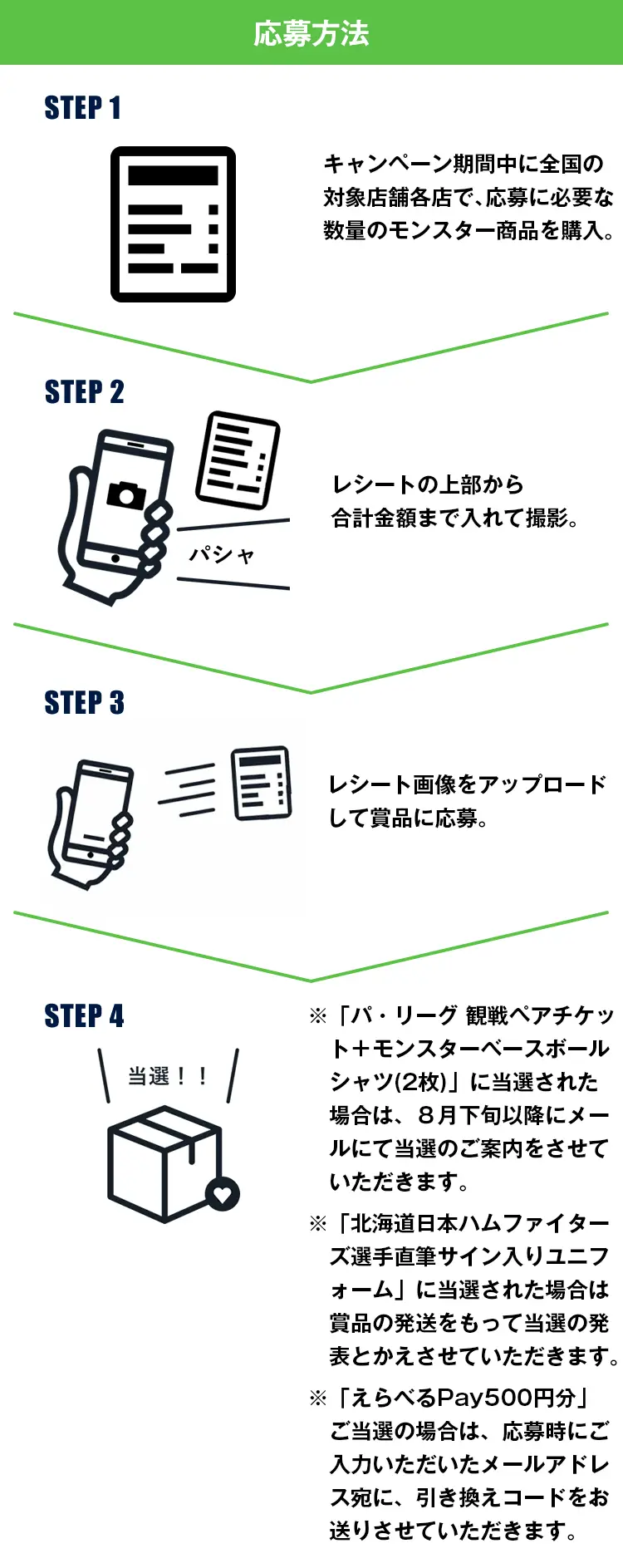 応募方法

STEP 1

キャンペーン期間中に全国の対象店舗各店で、応募に必要な数量のモンスター商品を購入。

STEP 2

パシャ

レシートの上部から合計金額まで入れて撮影。

STEP 3

レシート画像をアップロードして賞品に応募。

STEP 4

当選！！

※「パ・リーグ 観戦ペアチケット＋モンスターベースボールシャツ(2枚)」に当選された場合は、８月下旬以降にメールにて当選のご案内をさせていただきます。

※「北海道日本ハムファイターズ選手直筆サイン入りユニフォーム」に当選された場合は賞品の発送をもって当選の発表とかえさせていただきます。

※「えらべるPay500円分」ご当選の場合は、応募時にご入力いただいたメールアドレス宛に、引き換えコードをお送りさせていただきます。